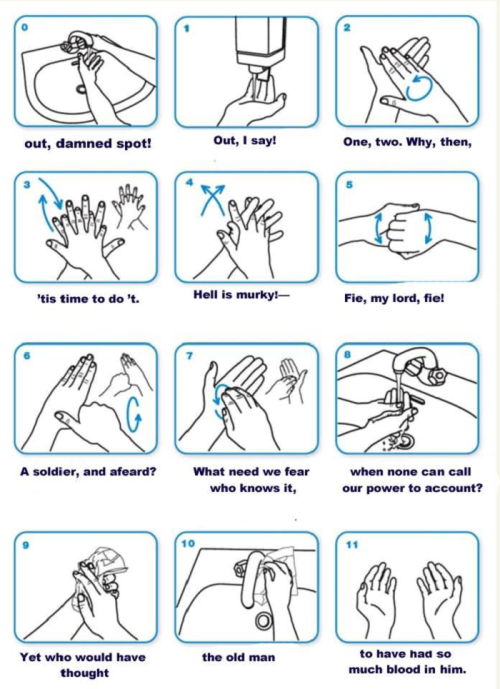 0

out, damned spot!

1

Out, I say!

2

One, two. Why, then,

3

'tis time to do 't.

4

Hell is murky!—

5

Fie, my lord, fie!

6

A soldier, and afeard?

7

What need we fear who knows it,

8

when none can call our power to account?

9

Yet who would have thought

10

the old man

11

to have had so much blood in him.